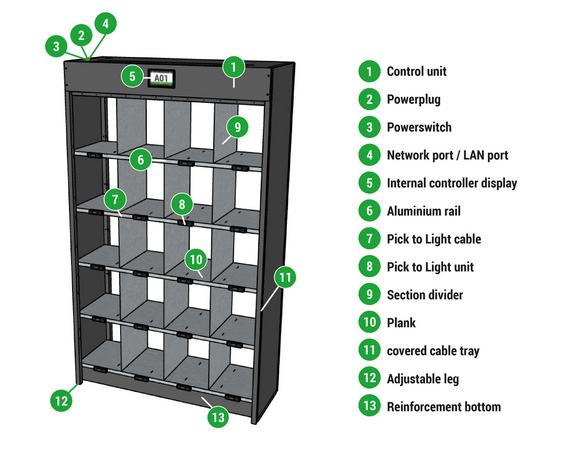 3 2 4

5 A01 1

9

6

7 8

10

11

12

13

1 Control unit
2 Powerplug
3 Powerswitch
4 Network port / LAN port
5 Internal controller display
6 Aluminium rail
7 Pick to Light cable
8 Pick to Light unit
9 Section divider
10 Plank
11 covered cable tray
12 Adjustable leg
13 Reinforcement bottom